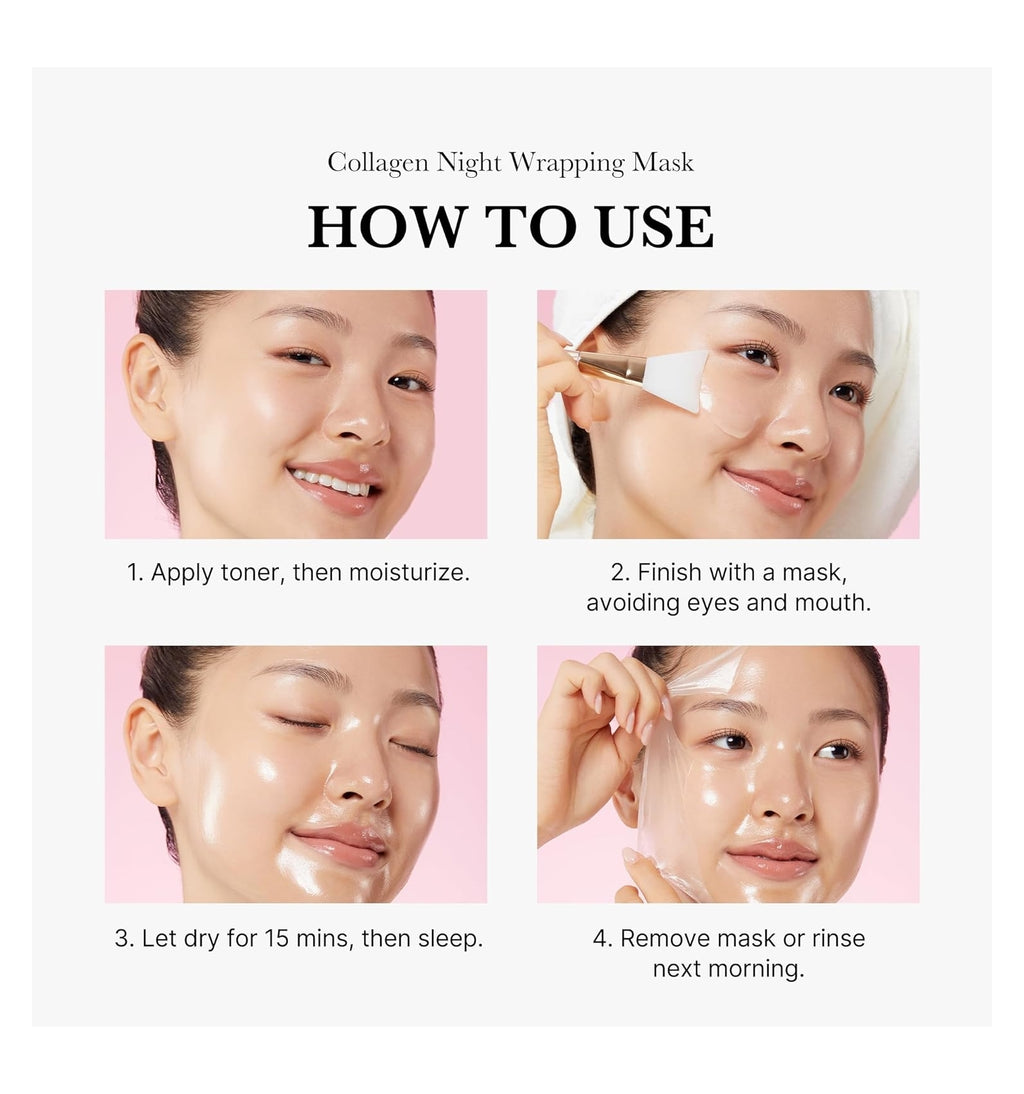 Collagen Night Wrapping Mask

HOW TO USE

1. Apply toner, then moisturize.

2. Finish with a mask, avoiding eyes and mouth.

3. Let dry for 15 mins, then sleep.

4. Remove mask or rinse next morning.